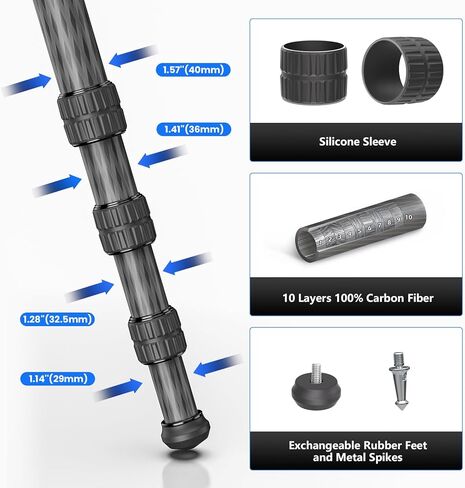 1.57"(40mm)

1.41"(36mm)

1.28"(32.5mm)

1.14"(29mm)

Silicone Sleeve

1 2 3 4 5 6 7 8 9 10

10 Layers 100% Carbon Fiber

Exchangeable Rubber Feet and Metal Spikes