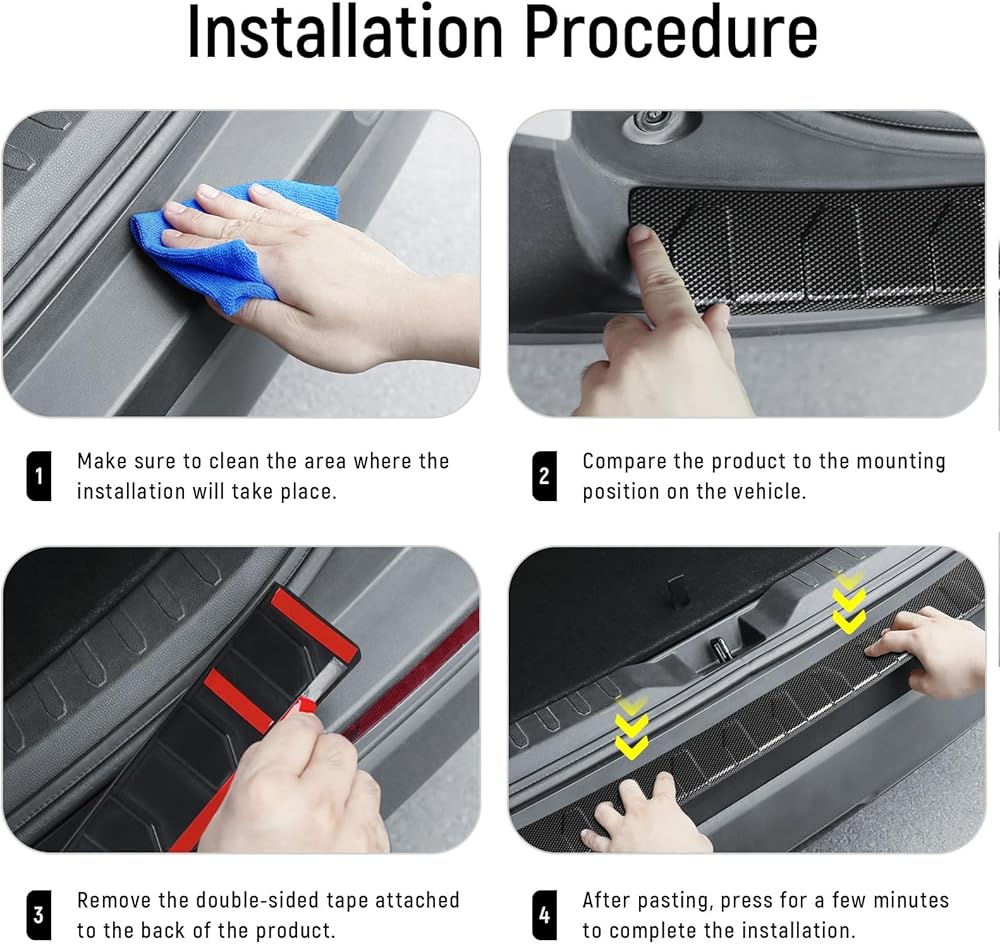 Installation Procedure

1 Make sure to clean the area where the installation will take place.

2 Compare the product to the mounting position on the vehicle.

3 Remove the double-sided tape attached to the back of the product.

4 After pasting, press for a few minutes to complete the installation.