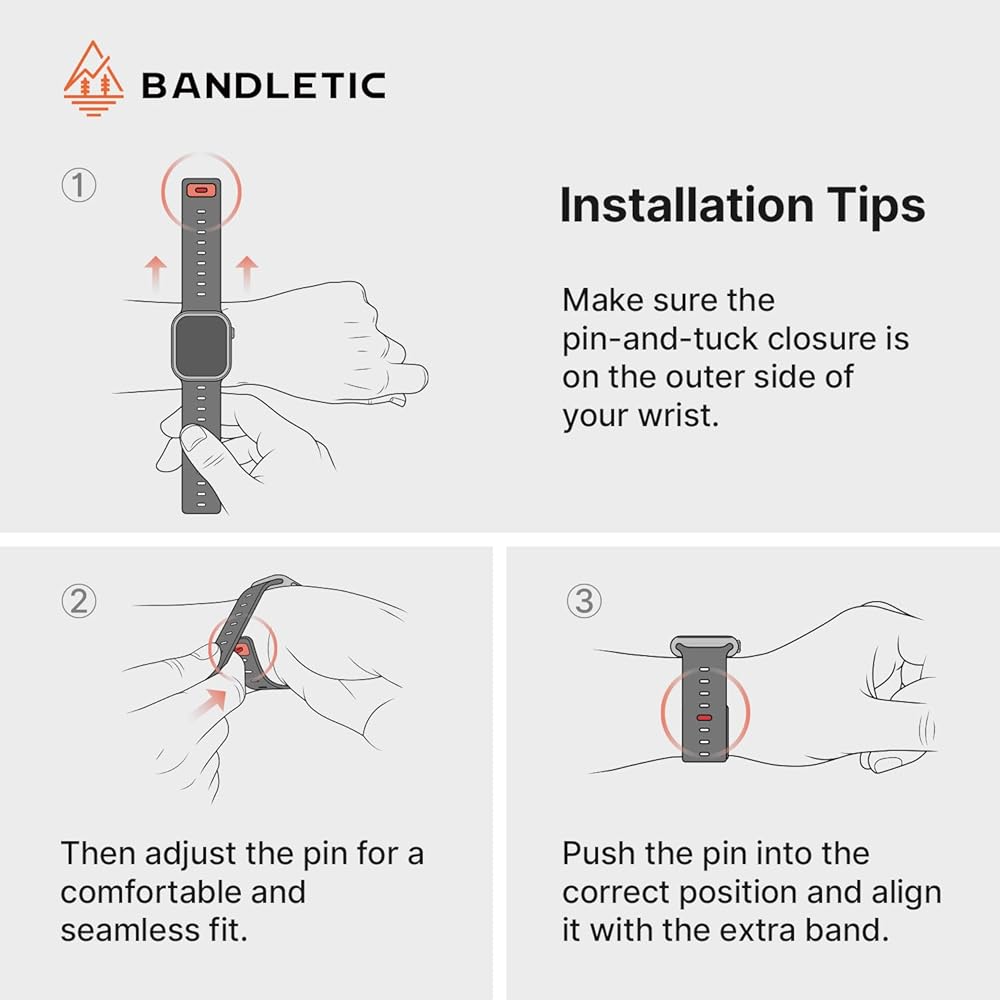 BANDLETIC

①

Installation Tips

Make sure the pin-and-tuck closure is on the outer side of your wrist.

②

Then adjust the pin for a comfortable and seamless fit.

③

Push the pin into the correct position and align it with the extra band.