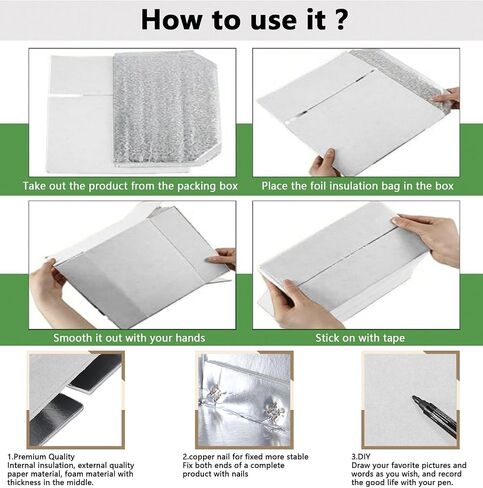 How to use it ?

Take out the product from the packing box

Place the foil insulation bag in the box

Smooth it out with your hands

Stick on with tape

1.Premium Quality
Internal insulation, external quality paper material, foam material with thickness in the middle.

2.copper nail for fixed more stable
Fix both ends of a complete product with nails

3.DIY
Draw your favorite pictures and words as you wish, and record the good life with your pen.