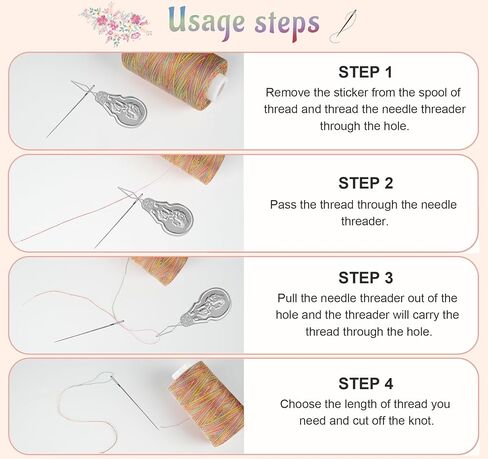 Usage steps

STEP 1
Remove the sticker from the spool of thread and thread the needle threader through the hole.

STEP 2
Pass the thread through the needle threader.

STEP 3
Pull the needle threader out of the hole and the threader will carry the thread through the hole.

STEP 4
Choose the length of thread you need and cut off the knot.