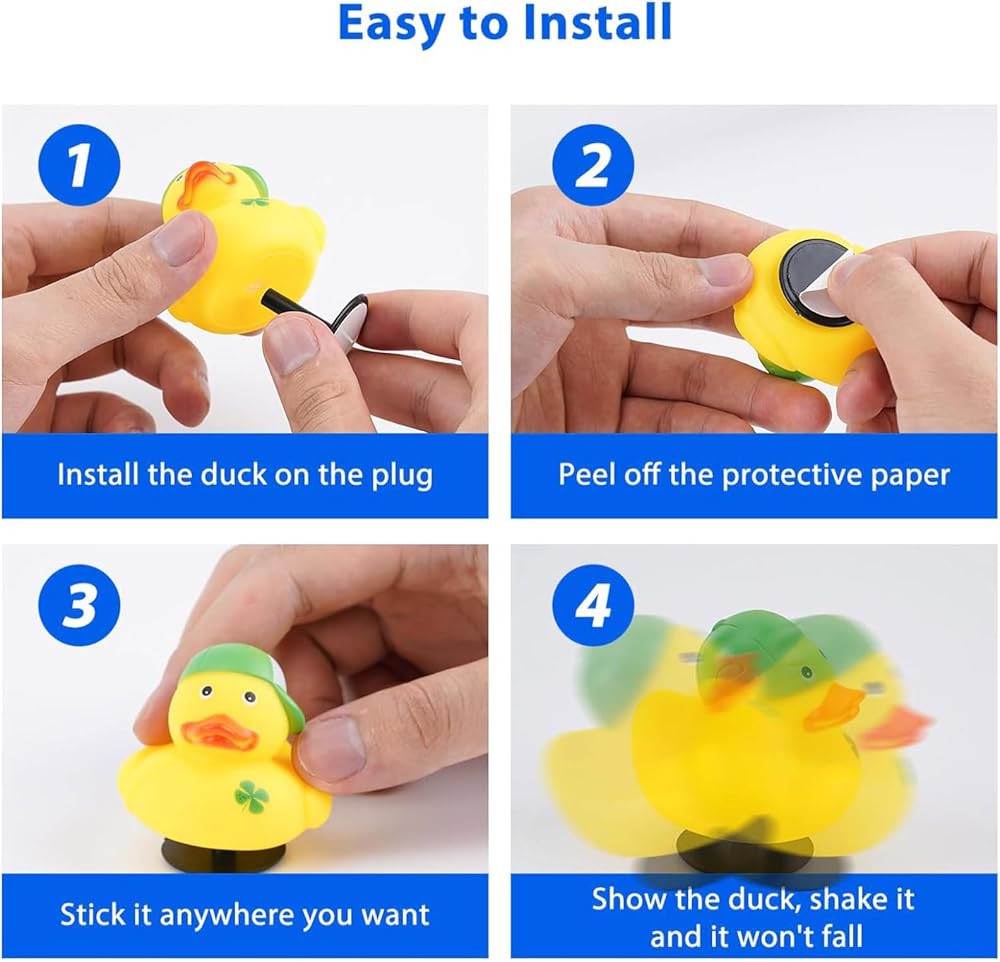 Easy to Install

1

Install the duck on the plug

2

Peel off the protective paper

3

Stick it anywhere you want

4

Show the duck, shake it and it won't fall