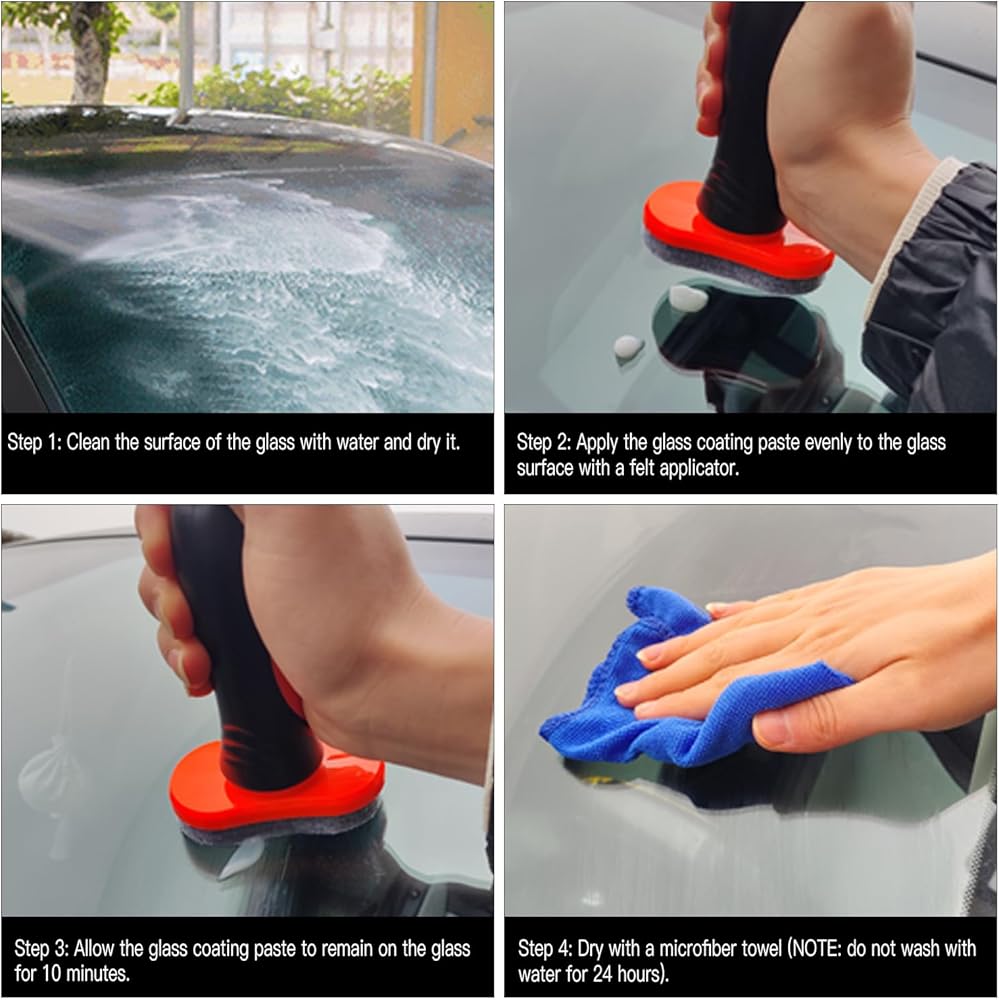 Step 1: Clean the surface of the glass with water and dry it.

Step 2: Apply the glass coating paste evenly to the glass surface with a felt applicator.

Step 3: Allow the glass coating paste to remain on the glass for 10 minutes.

Step 4: Dry with a microfiber towel (NOTE: do not wash with water for 24 hours).