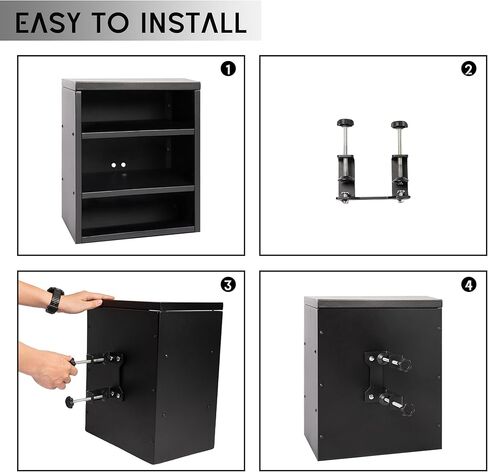 EASY TO INSTALL

1

2

3

4