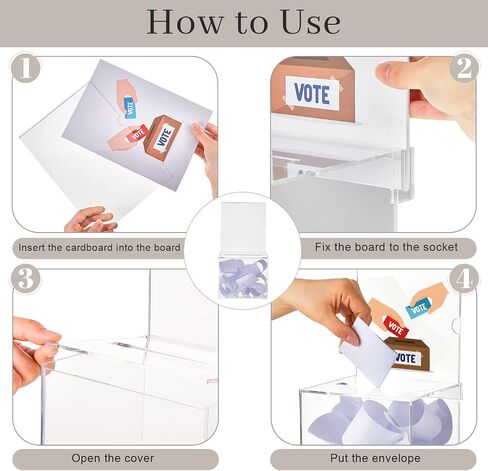 How to Use

1
VOTE
VOTE
VOTE
Insert the cardboard into the board

2
VOTE
Fix the board to the socket

3
Open the cover

4
VOTE
VOTE
VOTE
Put the envelope