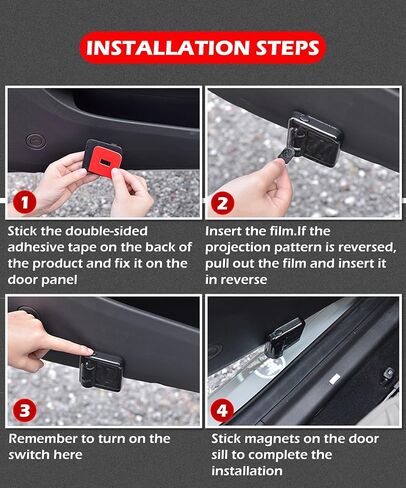 INSTALLATION STEPS

1

Stick the double-sided adhesive tape on the back of the product and fix it on the door panel

2

Insert the film.If the projection pattern is reversed, pull out the film and insert it in reverse

3

Remember to turn on the switch here

4

Stick magnets on the door sill to complete the installation