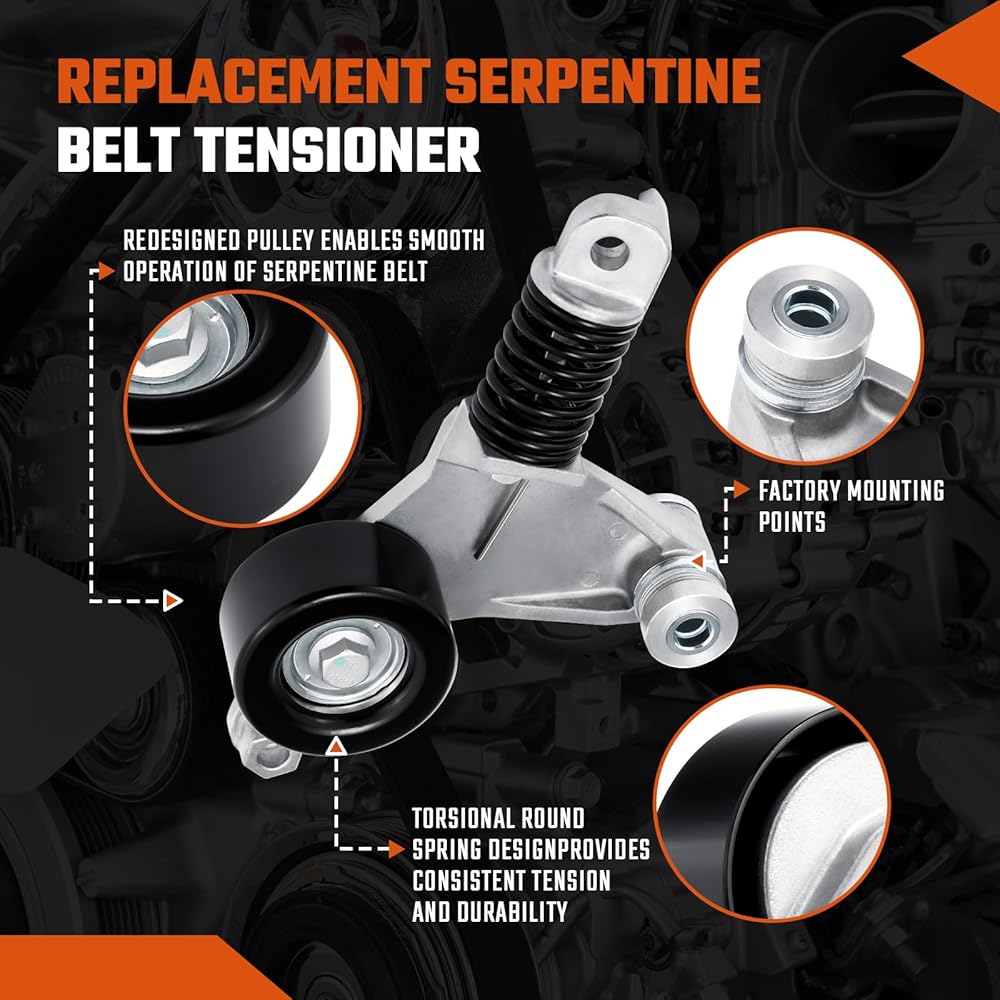 REPLACEMENT SERPENTINE
BELT TENSIONER

REDESIGNED PULLEY ENABLES SMOOTH OPERATION OF SERPENTINE BELT

FACTORY MOUNTING POINTS

TORSIONAL ROUND SPRING DESIGNPROVIDES CONSISTENT TENSION AND DURABILITY