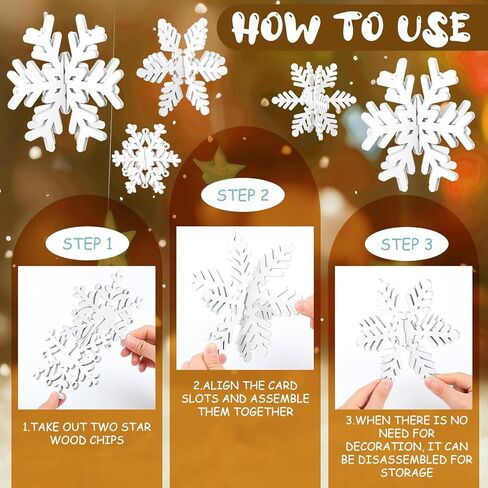 HOW TO USE

STEP 1

1.TAKE OUT TWO STAR WOOD CHIPS

STEP 2

2.ALIGN THE CARD SLOTS AND ASSEMBLE THEM TOGETHER

STEP 3

3.WHEN THERE IS NO NEED FOR DECORATION, IT CAN BE DISASSEMBLED FOR STORAGE