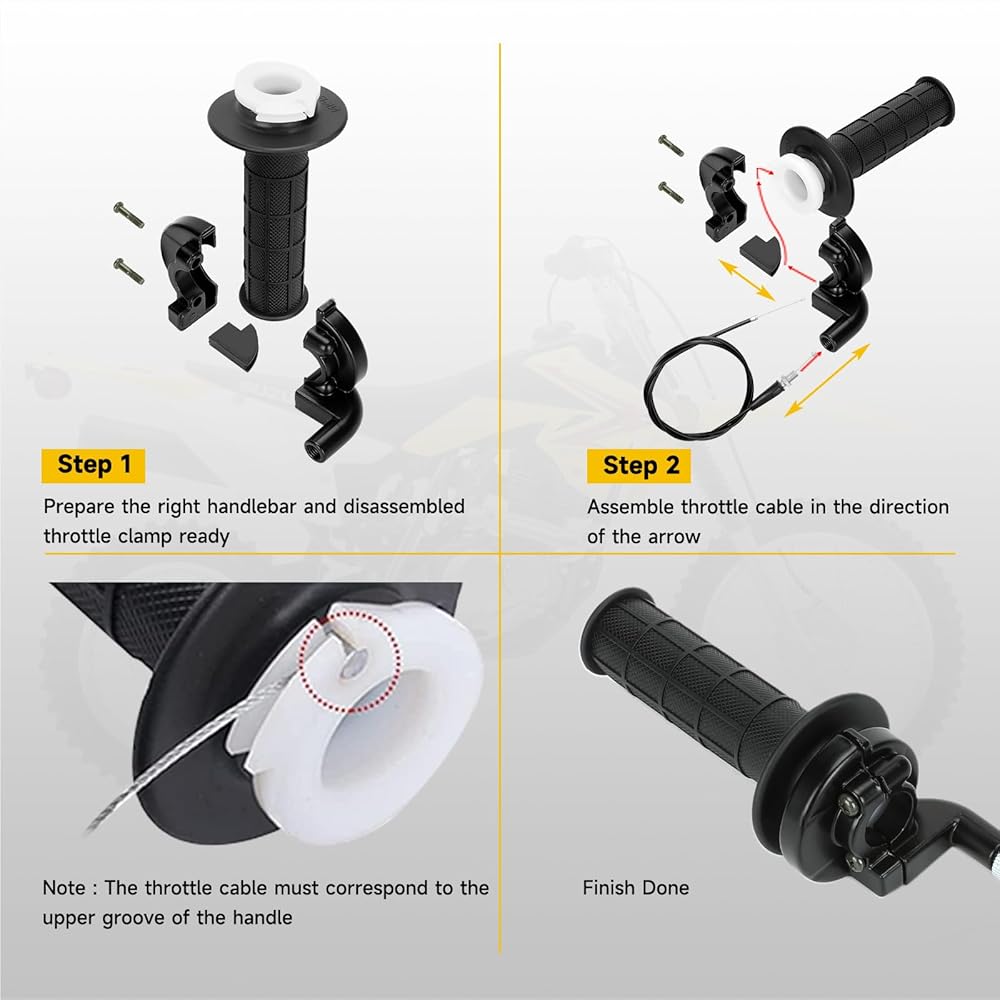 Step 1

Prepare the right handlebar and disassembled throttle clamp ready

Step 2

Assemble throttle cable in the direction of the arrow

Note : The throttle cable must correspond to the upper groove of the handle

Finish Done