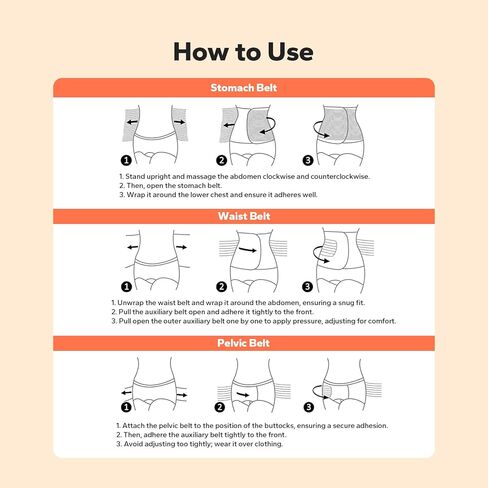 How to Use

Stomach Belt

1 2 3

1. Stand upright and massage the abdomen clockwise and counterclockwise.
2. Then, open the stomach belt.
3. Wrap it around the lower chest and ensure it adheres well.

Waist Belt

1 2 3

1. Unwrap the waist belt and wrap it around the abdomen, ensuring a snug fit.
2. Pull the auxiliary belt open and adhere it tightly to the front.
3. Pull open the outer auxiliary belt one by one to apply pressure, adjusting for comfort.

Pelvic Belt

1 2 3

1. Attach the pelvic belt to the position of the buttocks, ensuring a secure adhesion.
2. Then, adhere the auxiliary belt tightly to the front.
3. Avoid adjusting too tightly; wear it over clothing.