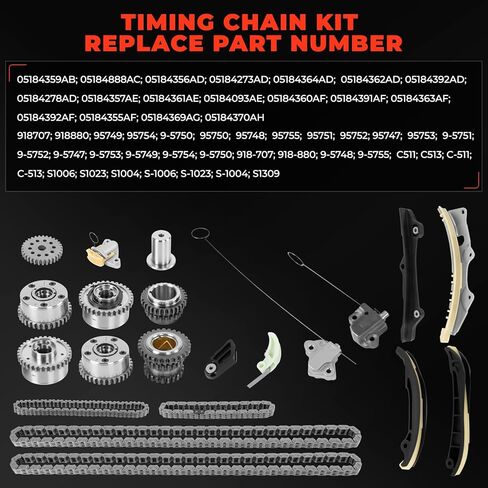 TIMING CHAIN KIT
REPLACE PART NUMBER

05184359AB; 05184888AC; 05184356AD; 05184273AD; 05184364AD; 05184362AD; 05184392AD; 05184278AD; 05184357AE; 05184361AE; 05184093AE; 05184360AF; 05184391AF; 05184363AF; 05184392AF; 05184355AF; 05184369AG; 05184370AH
918707; 918880; 95749; 95754; 9-5750; 95750; 95748; 95755; 95751; 95752; 95747; 95753; 9-5751; 9-5752; 9-5747; 9-5753; 9-5749; 9-5754; 9-5750; 918-707; 918-880; 9-5748; 9-5755; C511; C513; C-511; C-513; S1006; S1023; S1004; S-1006; S-1023; S-1004; S1309