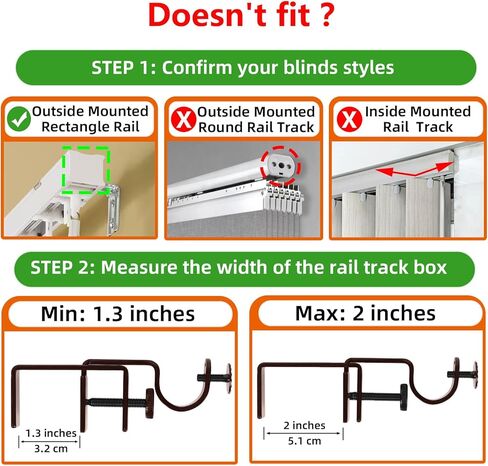 Doesn't fit ?

STEP 1: Confirm your blinds styles

Outside Mounted Rectangle Rail

Outside Mounted Round Rail Track

Inside Mounted Rail Track

STEP 2: Measure the width of the rail track box

Min: 1.3 inches

1.3 inches
3.2 cm

Max: 2 inches

2 inches
5.1 cm