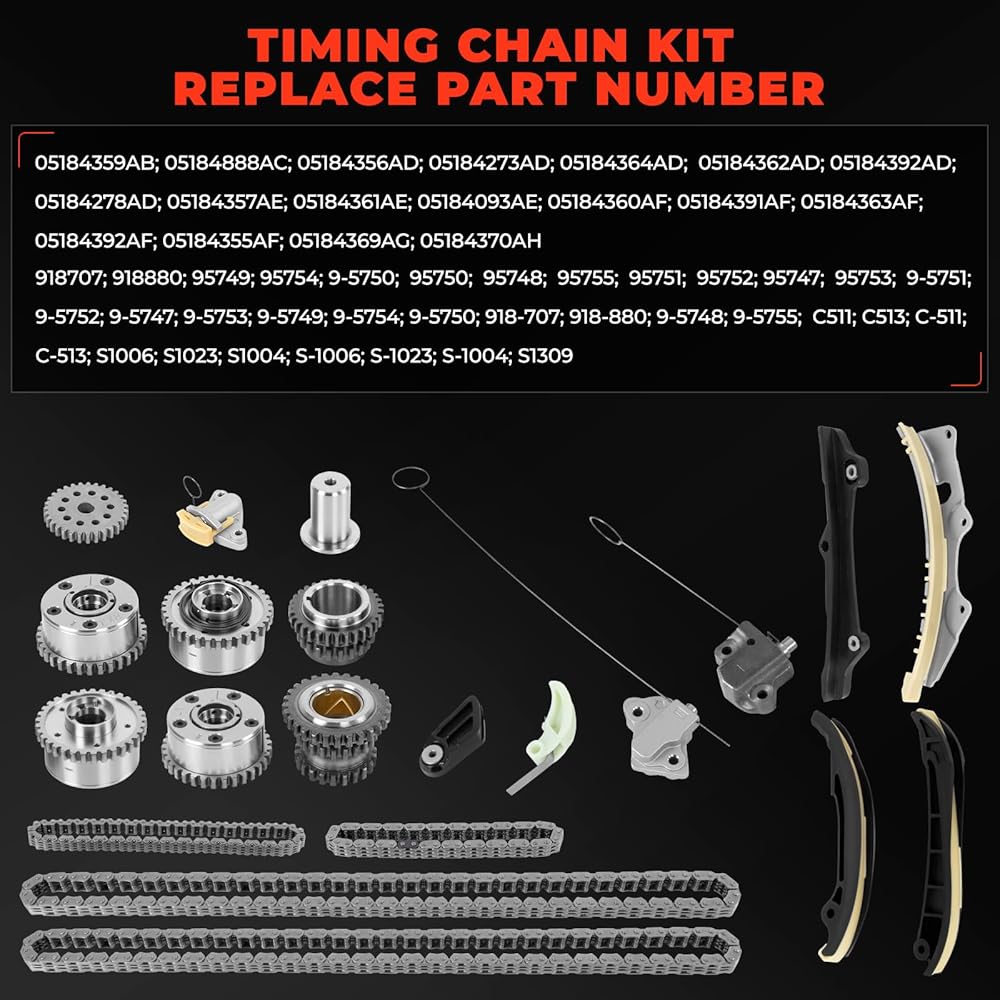 TIMING CHAIN KIT
REPLACE PART NUMBER

05184359AB; 05184888AC; 05184356AD; 05184273AD; 05184364AD; 05184362AD; 05184392AD; 05184278AD; 05184357AE; 05184361AE; 05184093AE; 05184360AF; 05184391AF; 05184363AF; 05184392AF; 05184355AF; 05184369AG; 05184370AH

918707; 918880; 95749; 95754; 9-5750; 95750; 95748; 95755; 95751; 95752; 95747; 95753; 9-5751; 9-5752; 9-5747; 9-5753; 9-5749; 9-5754; 9-5750; 918-707; 918-880; 9-5748; 9-5755; C511; C513; C-511; C-513; S1006; S1023; S1004; S-1006; S-1023; S-1004; S1309