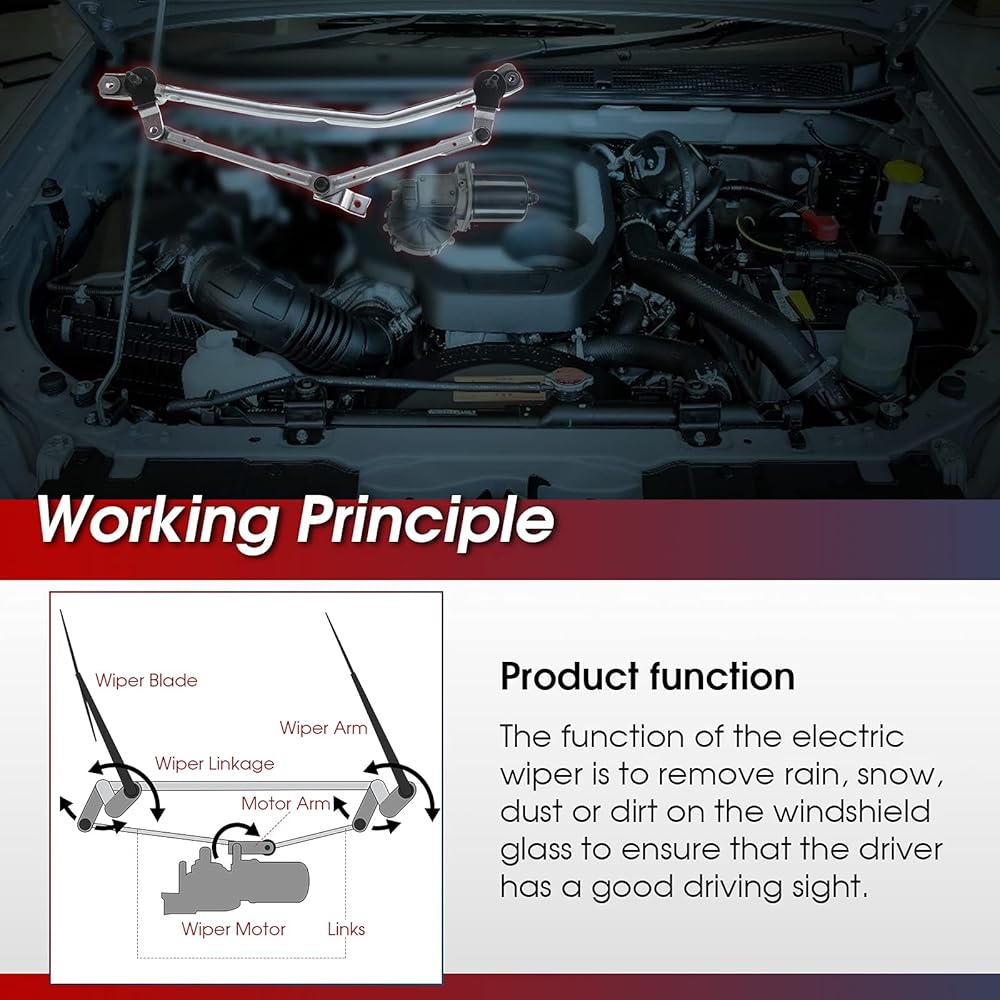 Working Principle

Wiper Blade

Wiper Arm

Wiper Linkage

Motor Arm

Wiper Motor

Links

Product function

The function of the electric wiper is to remove rain, snow, dust or dirt on the windshield glass to ensure that the driver has a good driving sight.