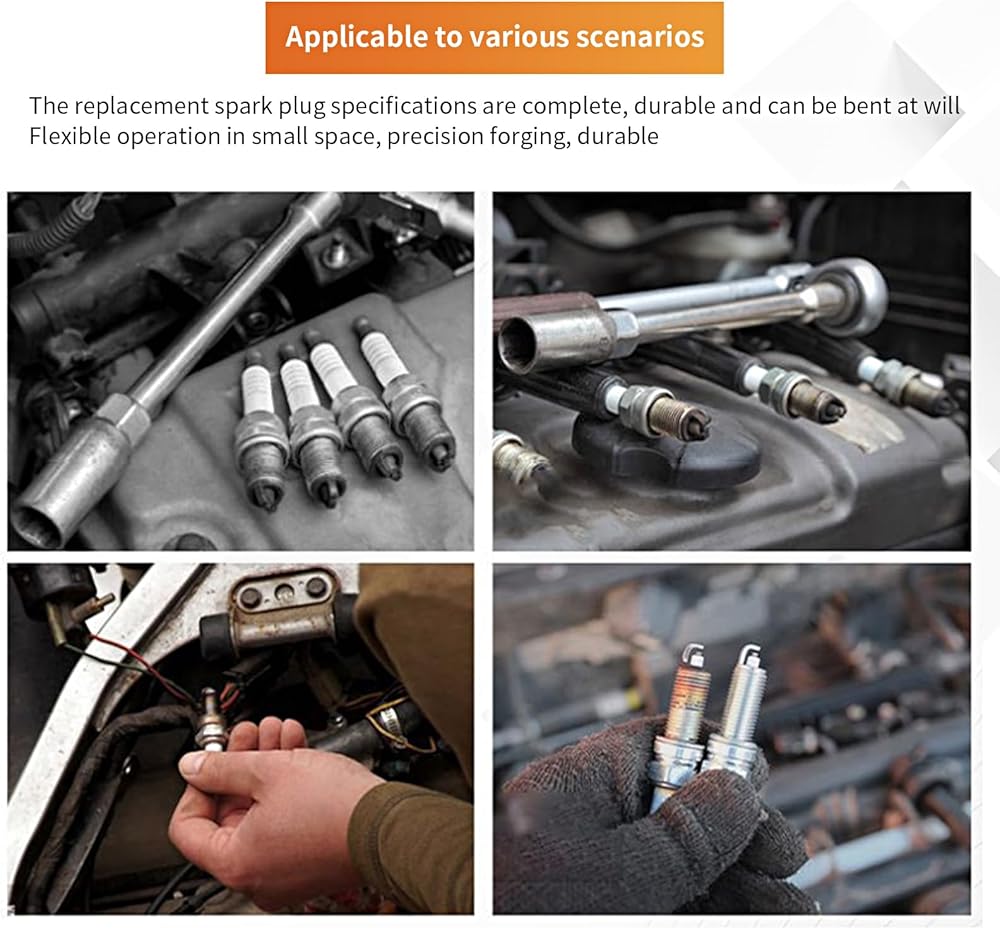 Applicable to various scenarios

The replacement spark plug specifications are complete, durable and can be bent at will
Flexible operation in small space, precision forging, durable