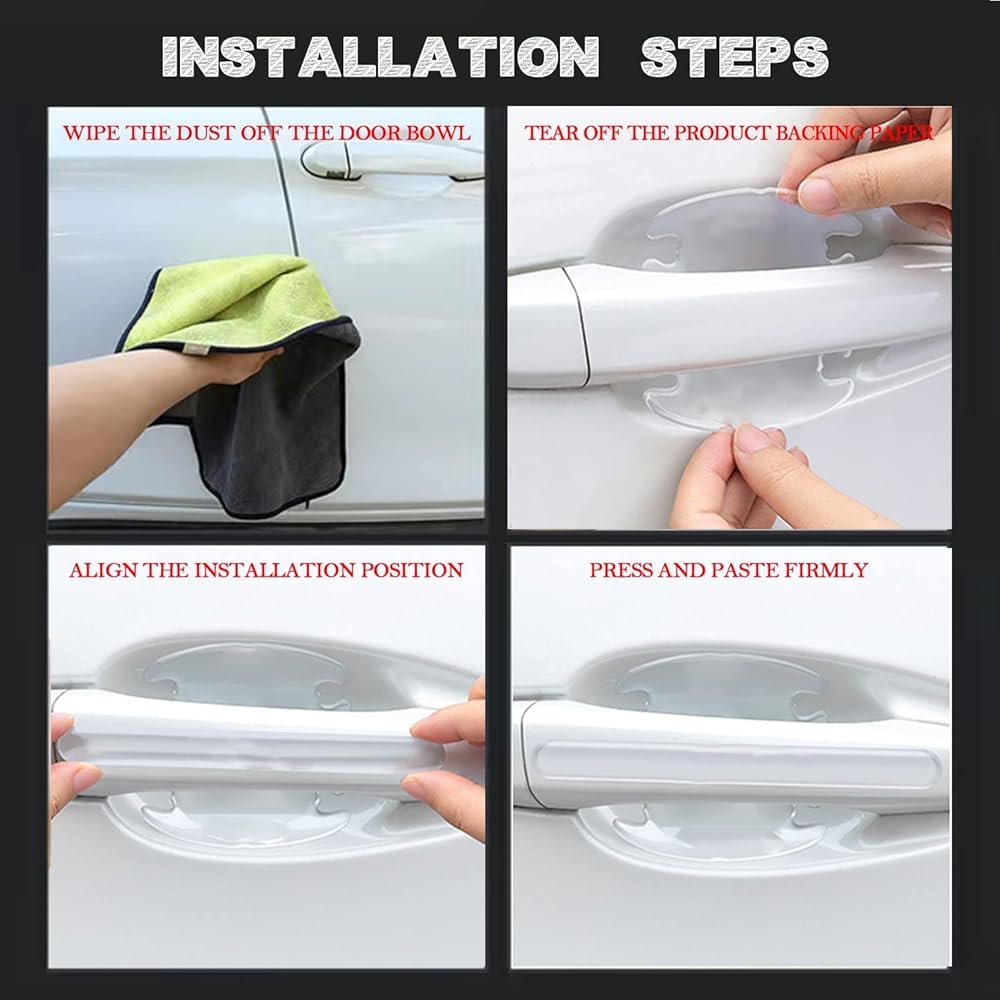 INSTALLATION STEPS

WIPE THE DUST OFF THE DOOR BOWL

TEAR OFF THE PRODUCT BACKING PAPER

ALIGN THE INSTALLATION POSITION

PRESS AND PASTE FIRMLY