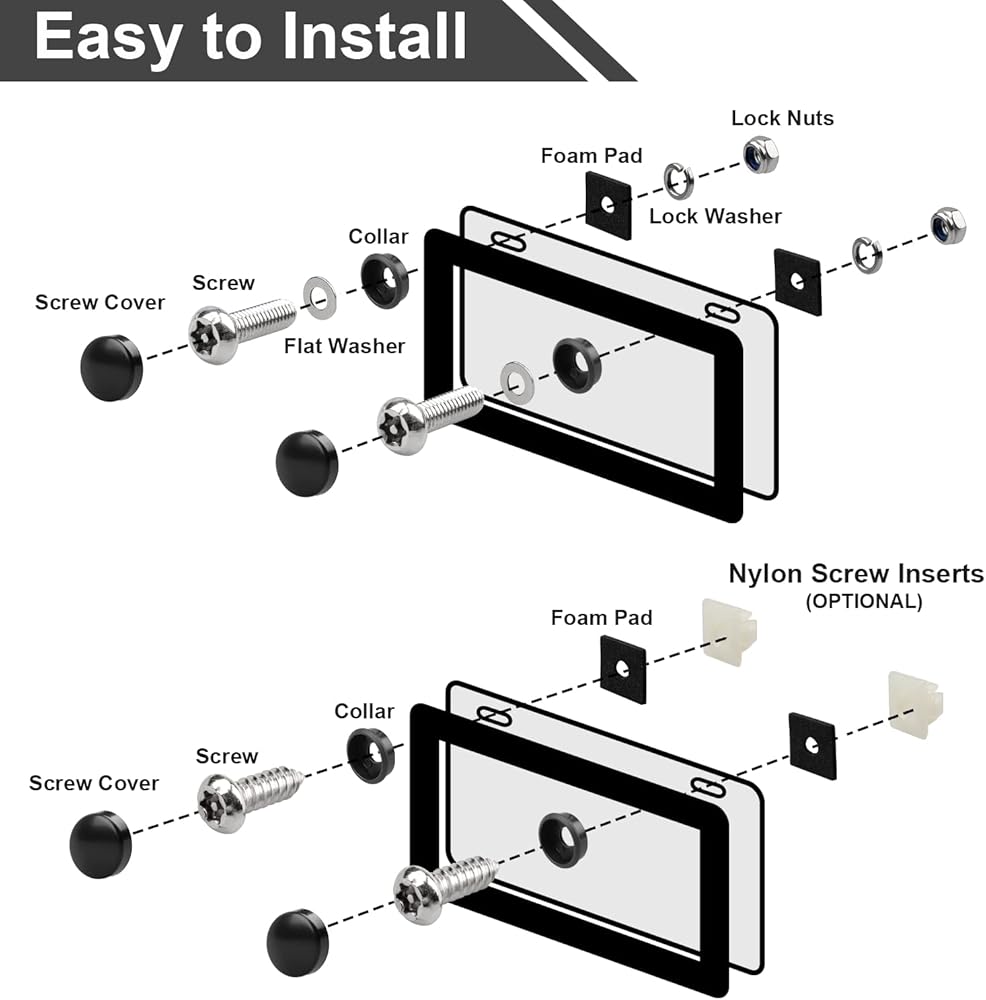 Easy to Install

Lock Nuts
Foam Pad
Lock Washer
Collar
Screw
Screw Cover
Flat Washer

Nylon Screw Inserts
(OPTIONAL)
Foam Pad
Collar
Screw
Screw Cover