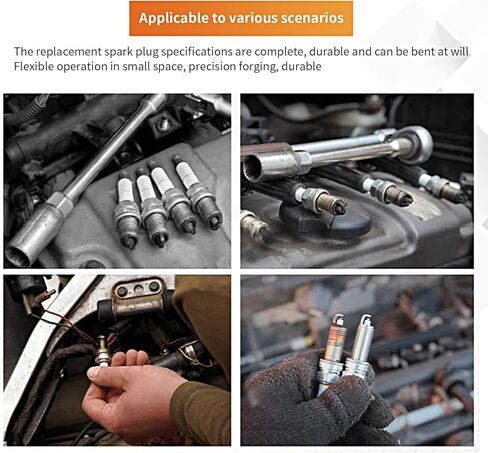 Applicable to various scenarios

The replacement spark plug specifications are complete, durable and can be bent at will
Flexible operation in small space, precision forging, durable