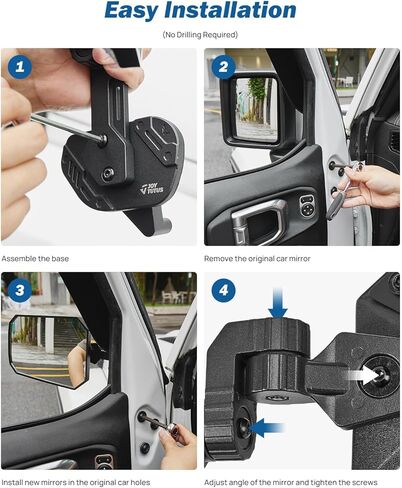 Easy Installation

(No Drilling Required)

1

JOY TUTUS

Assemble the base

2

Remove the original car mirror

3

Install new mirrors in the original car holes

4

Adjust angle of the mirror and tighten the screws