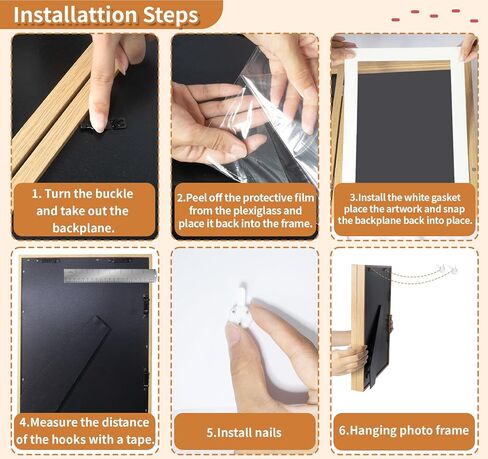 Installattion Steps

1. Turn the buckle and take out the backplane.

2.Peel off the protective film from the plexiglass and place it back into the frame.

3.Install the white gasket place the artwork and snap the backplane back into place.

4.Measure the distance of the hooks with a tape.

5.Install nails

6.Hanging photo frame