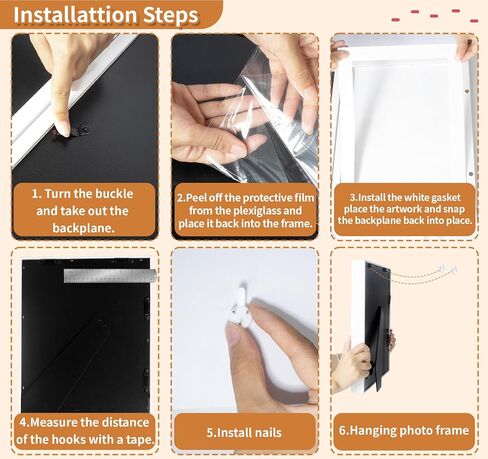 Installattion Steps

1. Turn the buckle and take out the backplane.

2.Peel off the protective film from the plexiglass and place it back into the frame.

3.Install the white gasket place the artwork and snap the backplane back into place.

4.Measure the distance of the hooks with a tape.

5.Install nails

6.Hanging photo frame