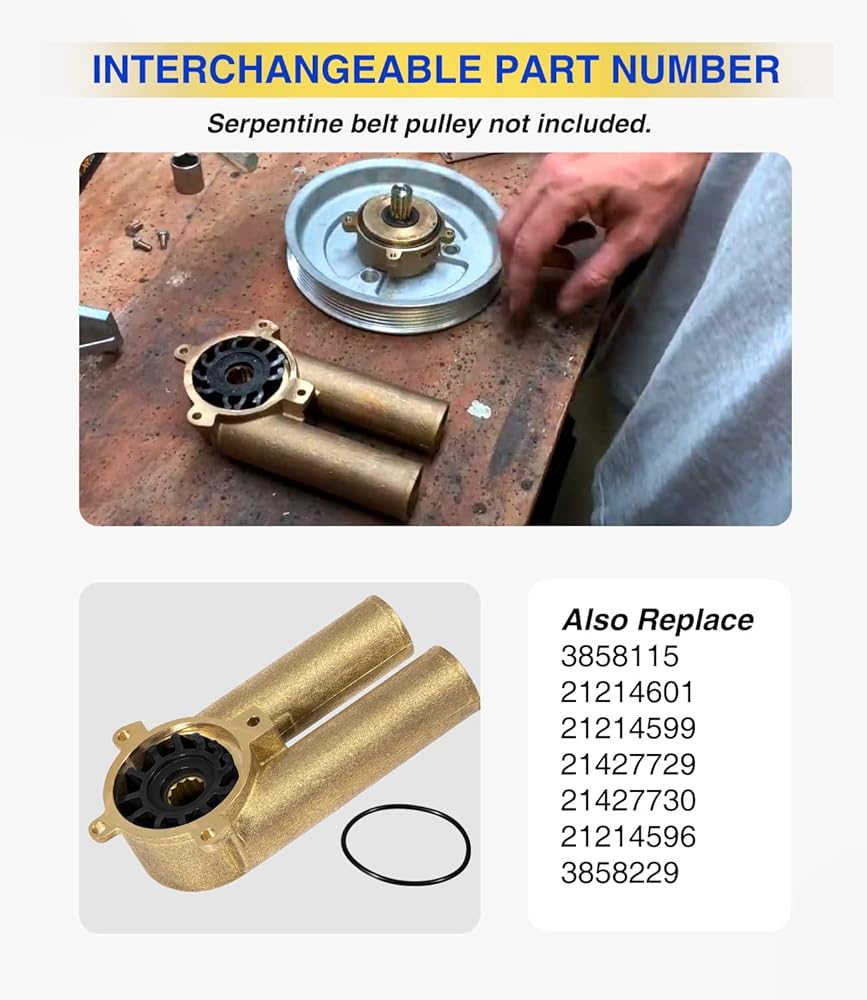 INTERCHANGEABLE PART NUMBER

Serpentine belt pulley not included.

Also Replace
3858115
21214601
21214599
21427729
21427730
21214596
3858229