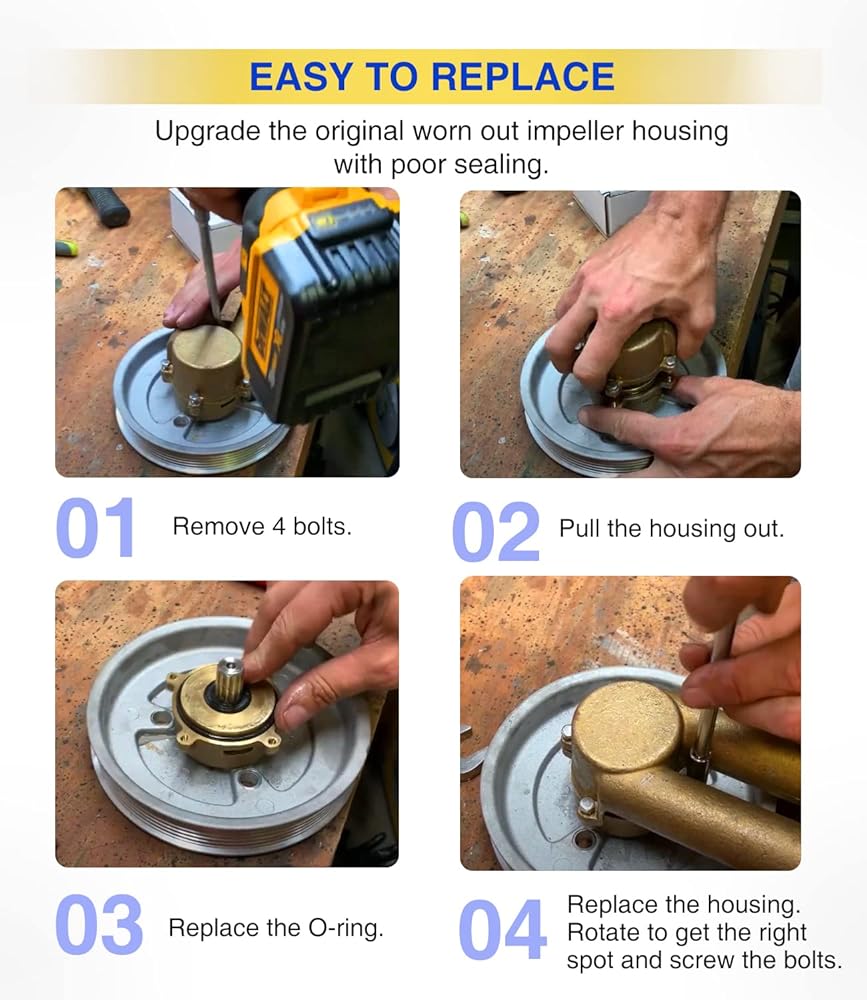 EASY TO REPLACE

Upgrade the original worn out impeller housing with poor sealing.

DEWALT

01 Remove 4 bolts.

02 Pull the housing out.

03 Replace the O-ring.

04 Replace the housing. Rotate to get the right spot and screw the bolts.