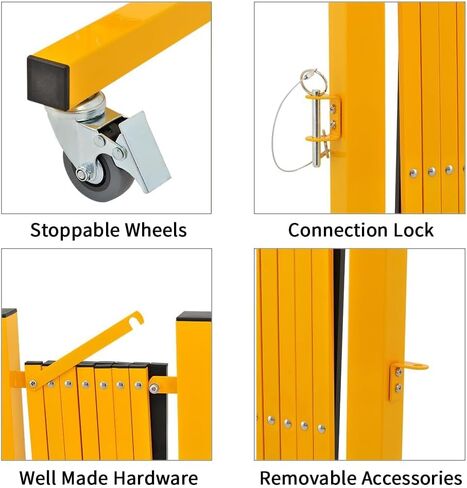 Stoppable Wheels

Connection Lock

Well Made Hardware

Removable Accessories