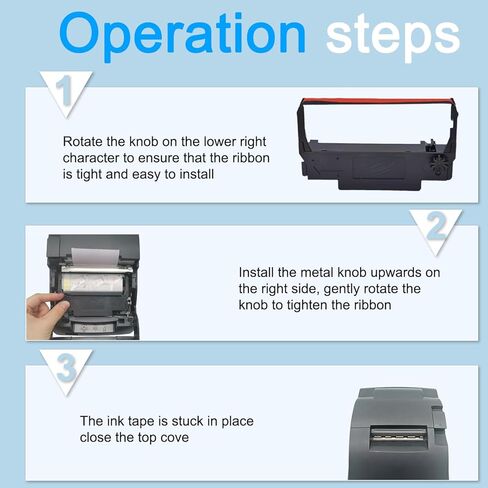 Operation steps

1

Rotate the knob on the lower right character to ensure that the ribbon is tight and easy to install

2

Install the metal knob upwards on the right side, gently rotate the knob to tighten the ribbon

3

The ink tape is stuck in place close the top cove