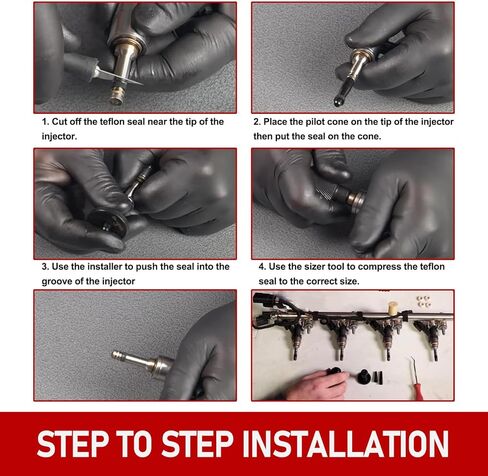 1. Cut off the teflon seal near the tip of the injector.

2. Place the pilot cone on the tip of the injector then put the seal on the cone.

3. Use the installer to push the seal into the groove of the injector

4. Use the sizer tool to compress the teflon seal to the correct size.

STEP TO STEP INSTALLATION