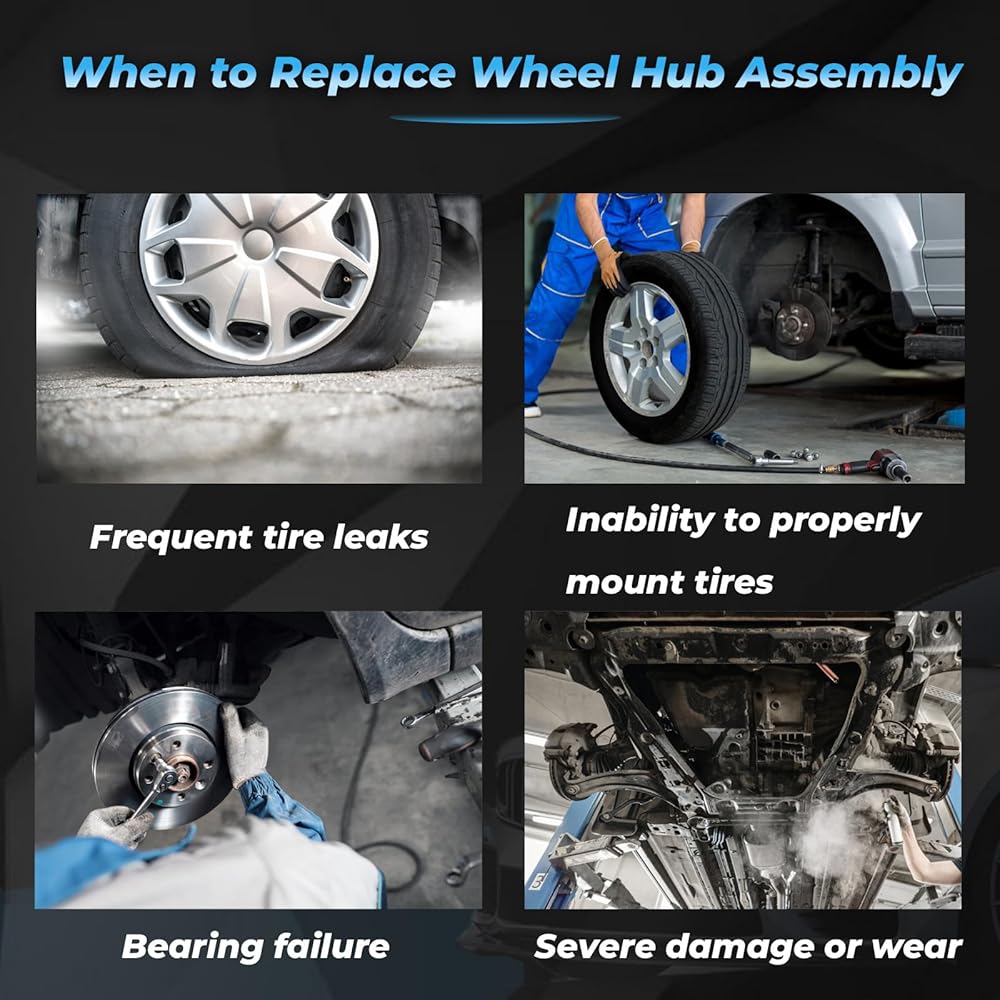 When to Replace Wheel Hub Assembly

Frequent tire leaks

Inability to properly mount tires

Bearing failure

Severe damage or wear