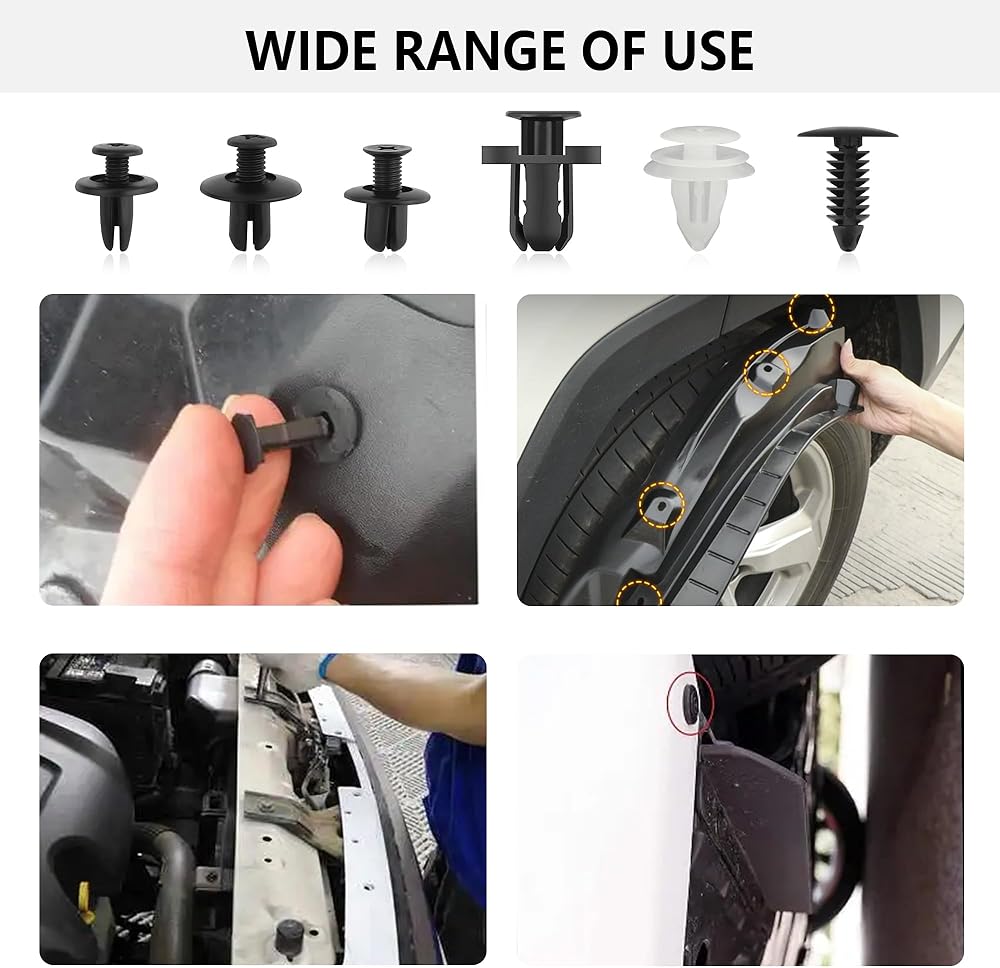 WIDE RANGE OF USE