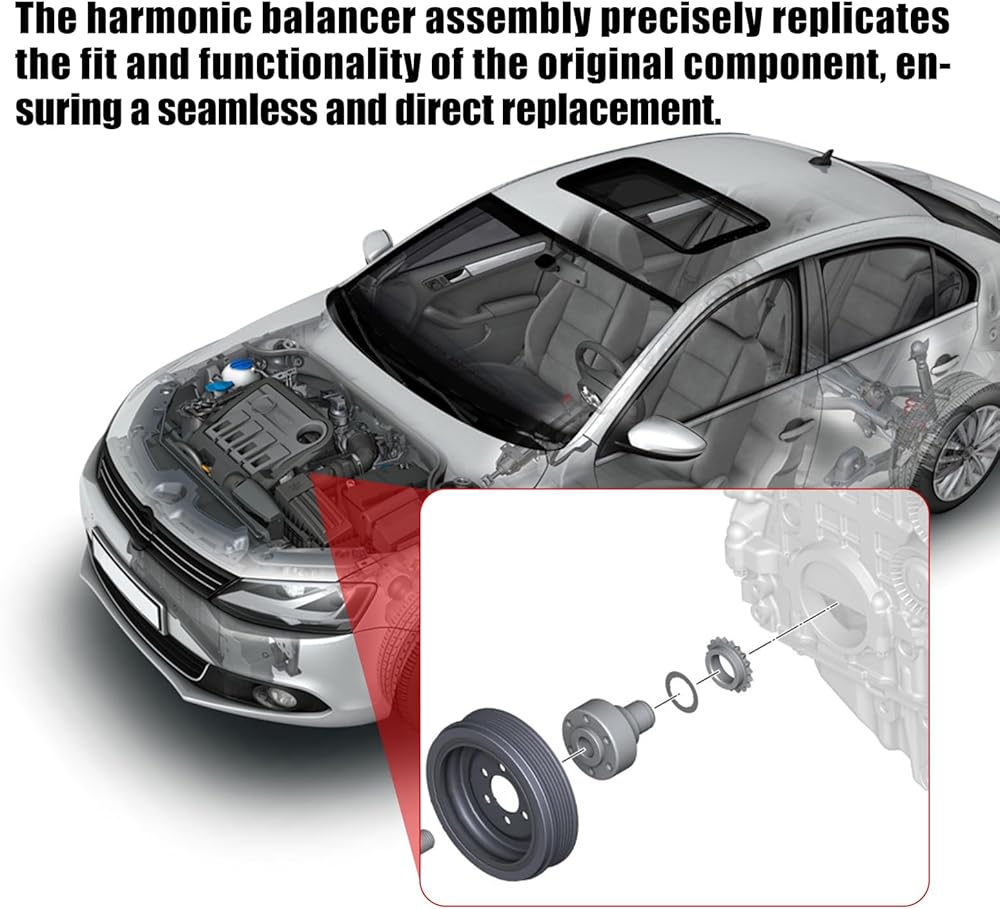 The harmonic balancer assembly precisely replicates the fit and functionality of the original component, ensuring a seamless and direct replacement.