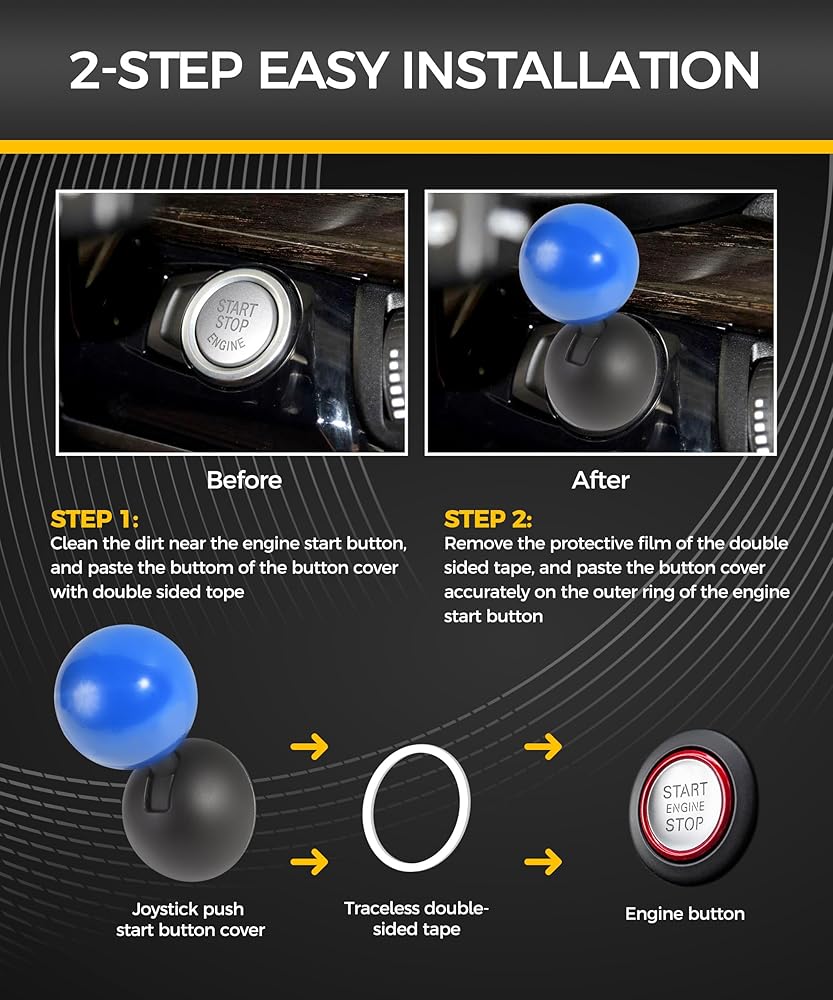 2-STEP EASY INSTALLATION

START STOP ENGINE

Before

After

STEP 1:
Clean the dirt near the engine start button, and paste the buttom of the button cover with double sided tope

STEP 2:
Remove the protective film of the double sided tape, and paste the button cover accurately on the outer ring of the engine start button

Joystick push start button cover

Traceless double-sided tape

START ENGINE STOP

Engine button