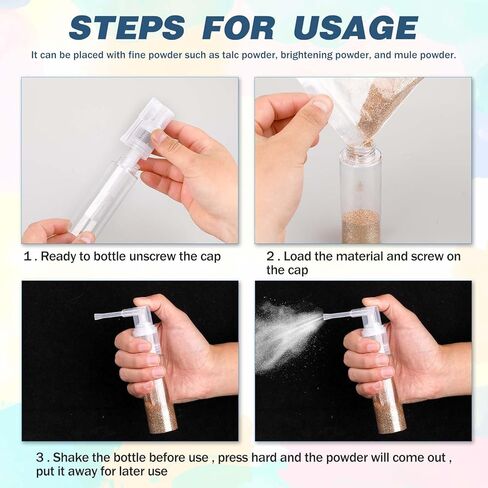 STEPS FOR USAGE

It can be placed with fine powder such as talc powder, brightening powder, and mule powder.

1 . Ready to bottle unscrew the cap

2 . Load the material and screw on the cap

3 . Shake the bottle before use , press hard and the powder will come out , put it away for later use