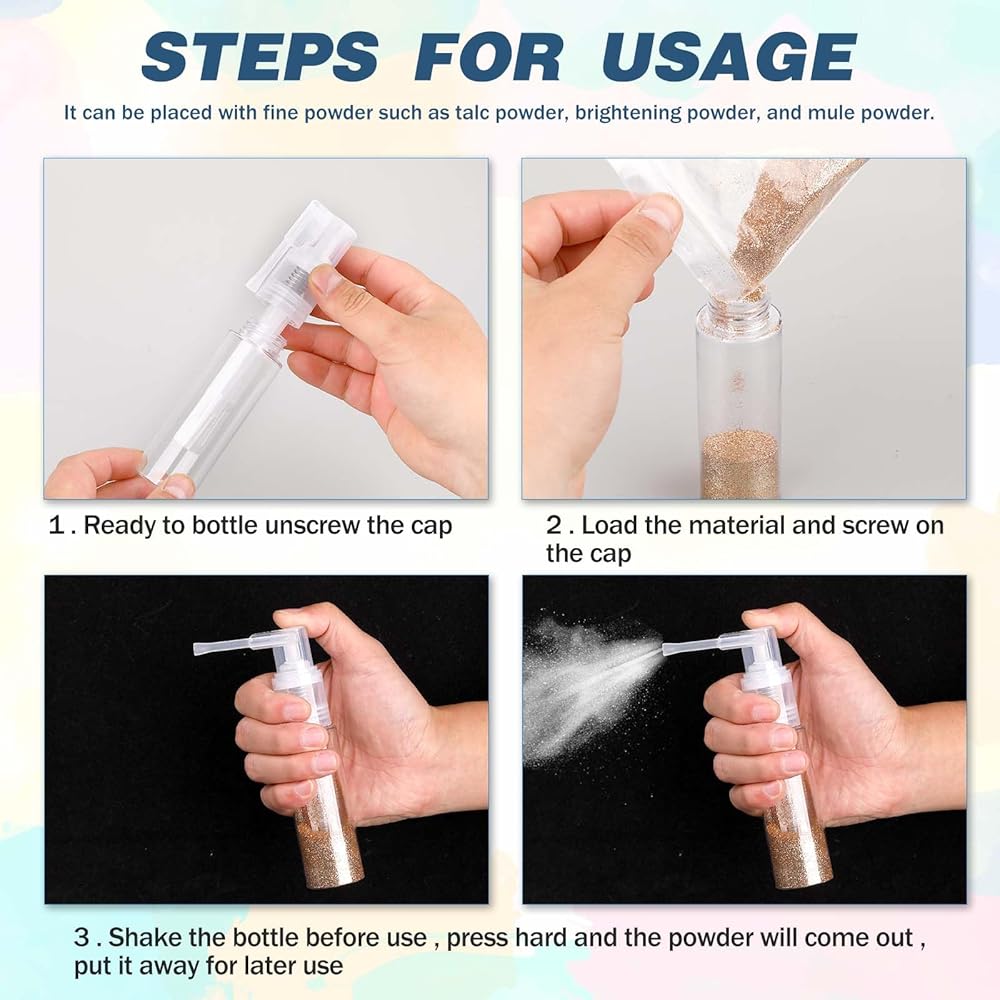 STEPS FOR USAGE

It can be placed with fine powder such as talc powder, brightening powder, and mule powder.

1 . Ready to bottle unscrew the cap

2 . Load the material and screw on the cap

3 . Shake the bottle before use , press hard and the powder will come out , put it away for later use