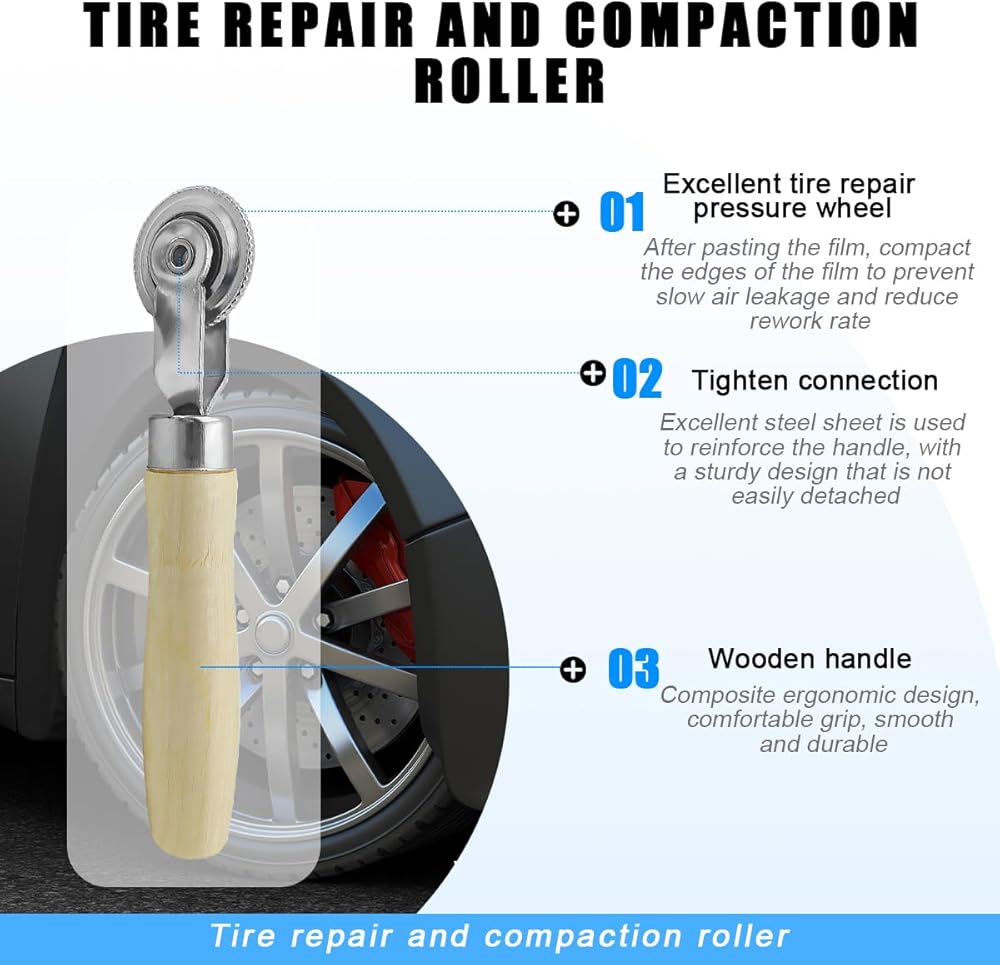 TIRE REPAIR AND COMPACTION ROLLER

01 Excellent tire repair pressure wheel

After pasting the film, compact the edges of the film to prevent slow air leakage and reduce rework rate

02 Tighten connection

Excellent steel sheet is used to reinforce the handle, with a sturdy design that is not easily detached

03 Wooden handle

Composite ergonomic design, comfortable grip, smooth and durable

Tire repair and compaction roller