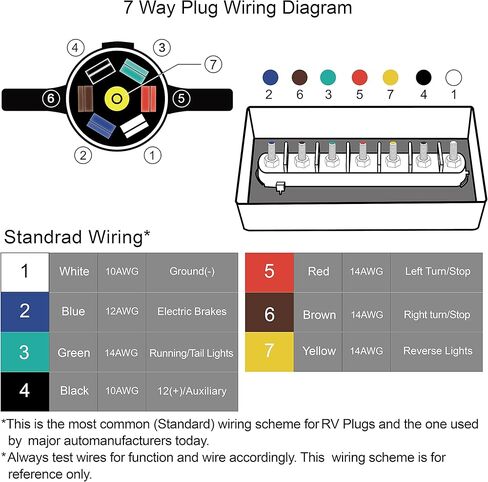 7 Way Plug Wiring Diagram

4 3 7 6 5 2 1

2 6 3 5 7 4 1

Standrad Wiring*

| 1 | White | 10AWG | Ground(-) |
|---|---|---|---|
| 2 | Blue | 12AWG | Electric Brakes |
| 3 | Green | 14AWG | Running/Tail Lights |
| 4 | Black | 10AWG | 12(+)/Auxiliary |

| 5 | Red | 14AWG | Left Turn/Stop |
|---|---|---|---|
| 6 | Brown | 14AWG | Right turn/Stop |
| 7 | Yellow | 14AWG | Reverse Lights |

*This is the most common (Standard) wiring scheme for RV Plugs and the one used by major automanufacturers today.
*Always test wires for function and wire accordingly. This wiring scheme is for reference only.