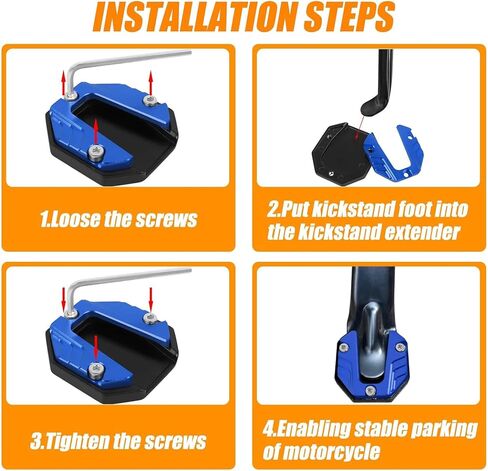 INSTALLATION STEPS

1.Loose the screws

2.Put kickstand foot into the kickstand extender

3.Tighten the screws

4.Enabling stable parking of motorcycle