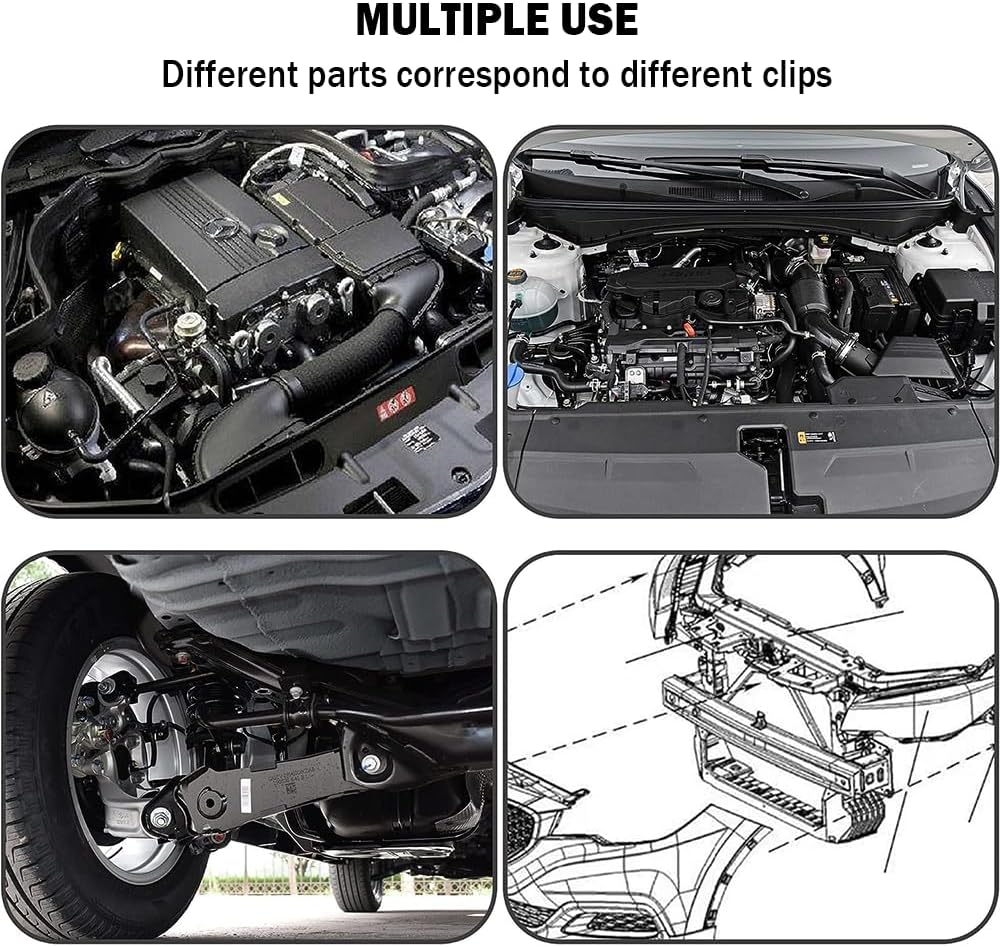 MULTIPLE USE

Different parts correspond to different clips