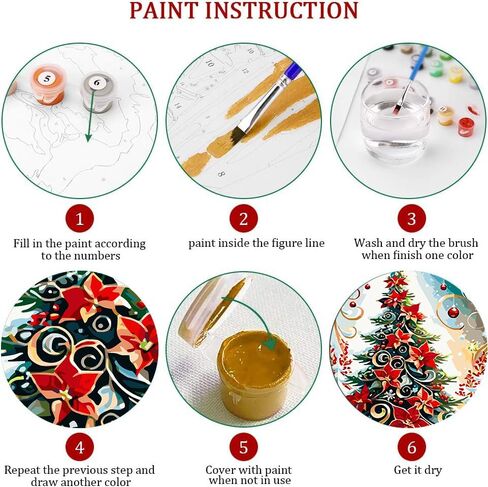 PAINT INSTRUCTION

5 6

10 12 8

1
Fill in the paint according to the numbers

2
paint inside the figure line

3
Wash and dry the brush when finish one color

4
Repeat the previous step and draw another color

5
Cover with paint when not in use

6
Get it dry