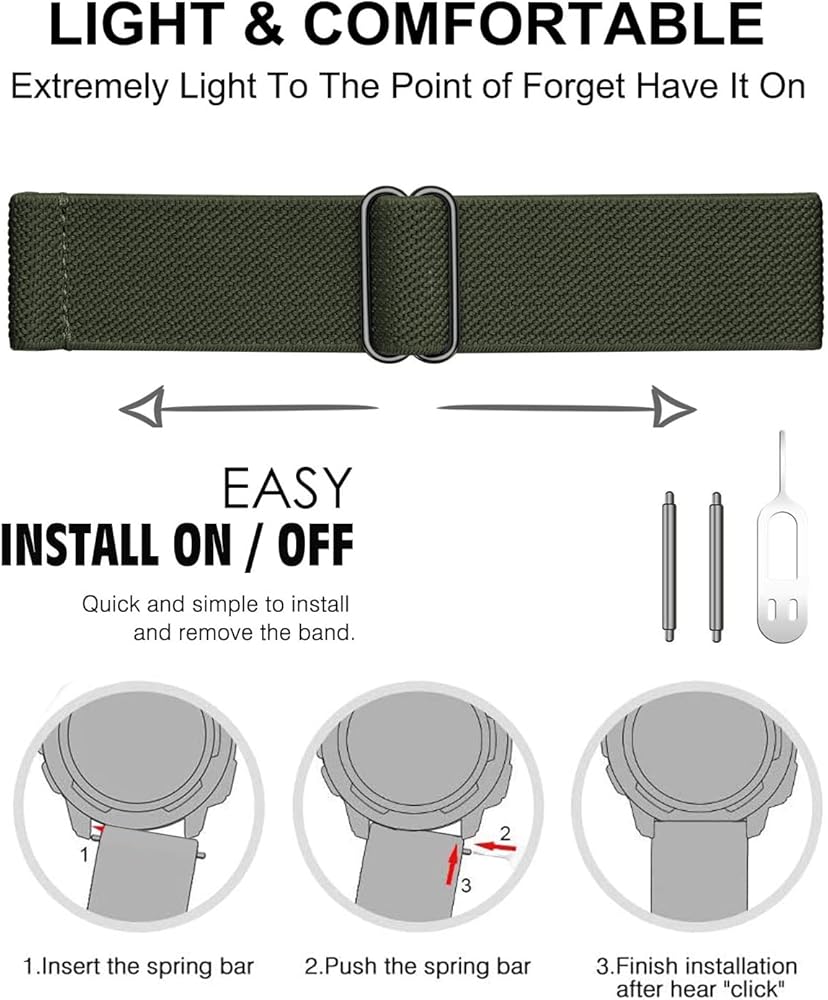 LIGHT & COMFORTABLE

Extremely Light To The Point of Forget Have It On

EASY
INSTALL ON / OFF

Quick and simple to install and remove the band.

1

2

3

1.Insert the spring bar

2.Push the spring bar

3.Finish installation after hear "click"