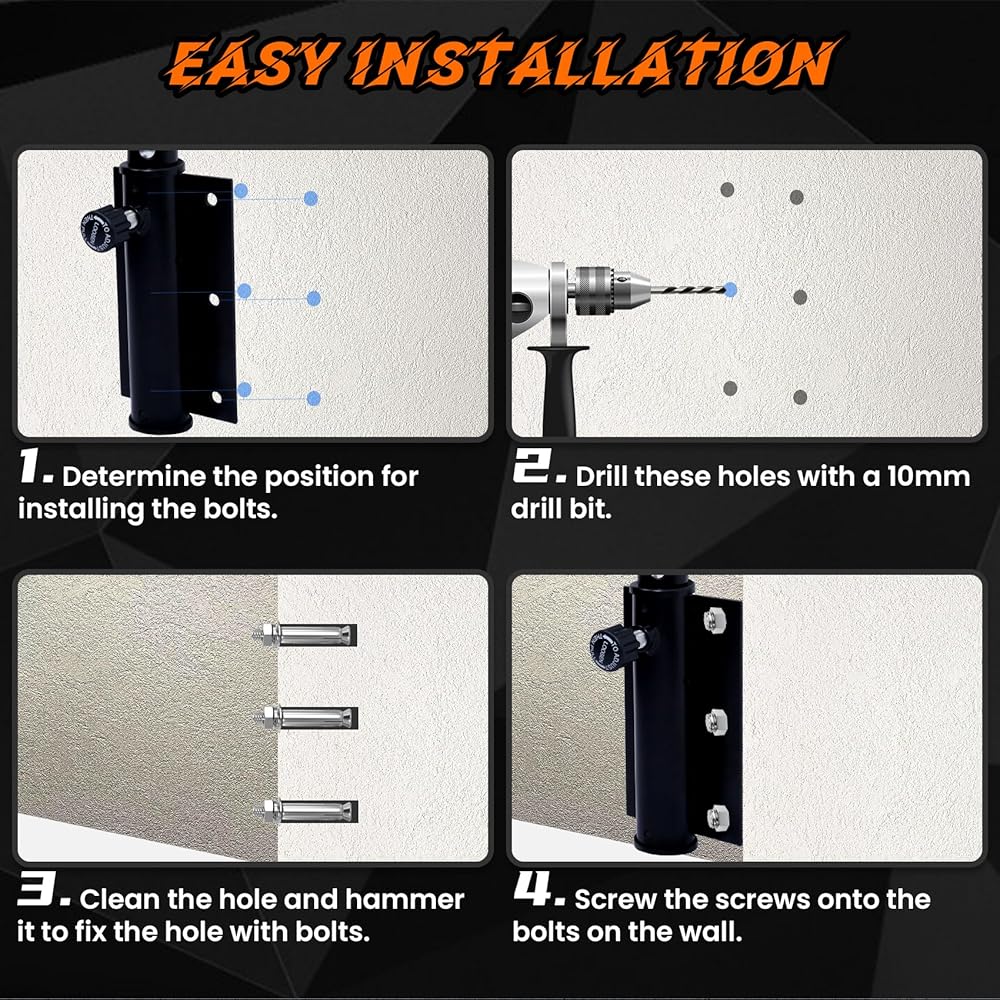 EASY INSTALLATION

1. Determine the position for installing the bolts.

2. Drill these holes with a 10mm drill bit.

3. Clean the hole and hammer it to fix the hole with bolts.

4. Screw the screws onto the bolts on the wall.