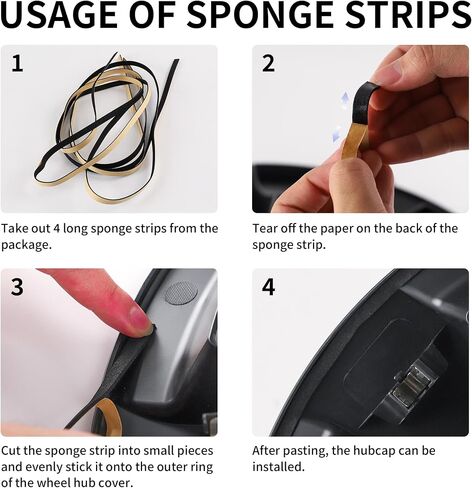 USAGE OF SPONGE STRIPS

1

Take out 4 long sponge strips from the package.

2

Tear off the paper on the back of the sponge strip.

3

Cut the sponge strip into small pieces and evenly stick it onto the outer ring of the wheel hub cover.

4

After pasting, the hubcap can be installed.