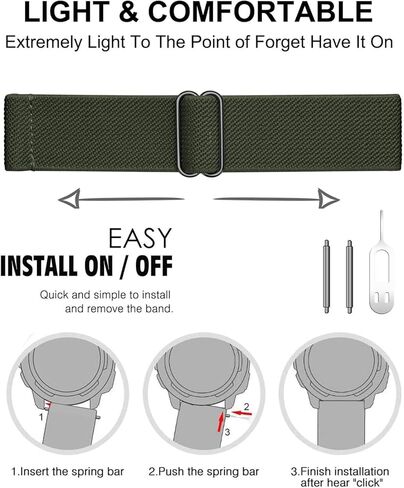 LIGHT & COMFORTABLE

Extremely Light To The Point of Forget Have It On

EASY

INSTALL ON / OFF

Quick and simple to install and remove the band.

1

2

3

1.Insert the spring bar

2.Push the spring bar

3.Finish installation after hear "click"