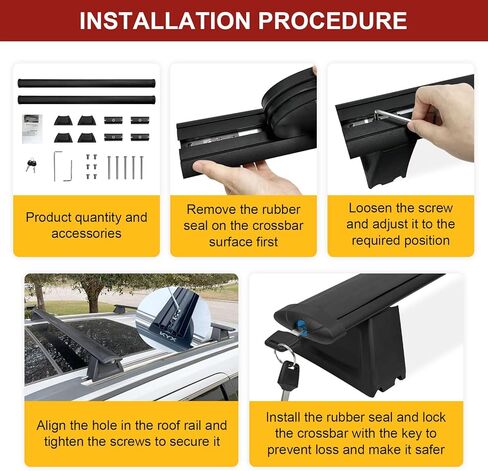 INSTALLATION PROCEDURE

Product quantity and accessories

Remove the rubber seal on the crossbar surface first

Loosen the screw and adjust it to the required position

Align the hole in the roof rail and tighten the screws to secure it

Install the rubber seal and lock the crossbar with the key to prevent loss and make it safer