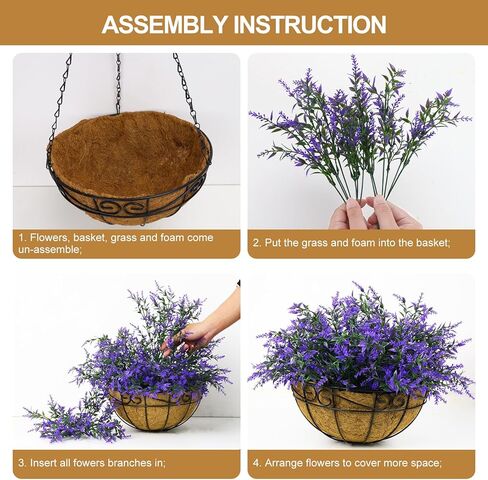 ASSEMBLY INSTRUCTION

1. Flowers, basket, grass and foam come un-assemble;

2. Put the grass and foam into the basket;

3. Insert all fowers branches in;

4. Arrange flowers to cover more space;