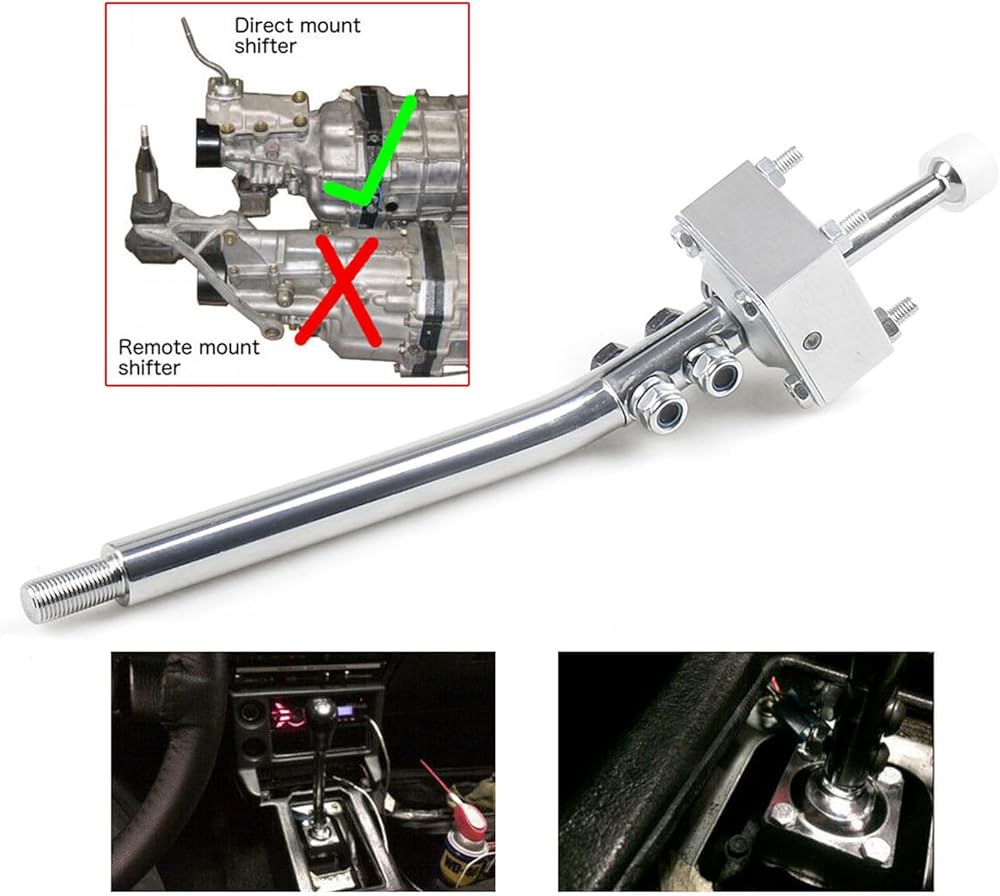 Direct mount shifter

Remote mount shifter