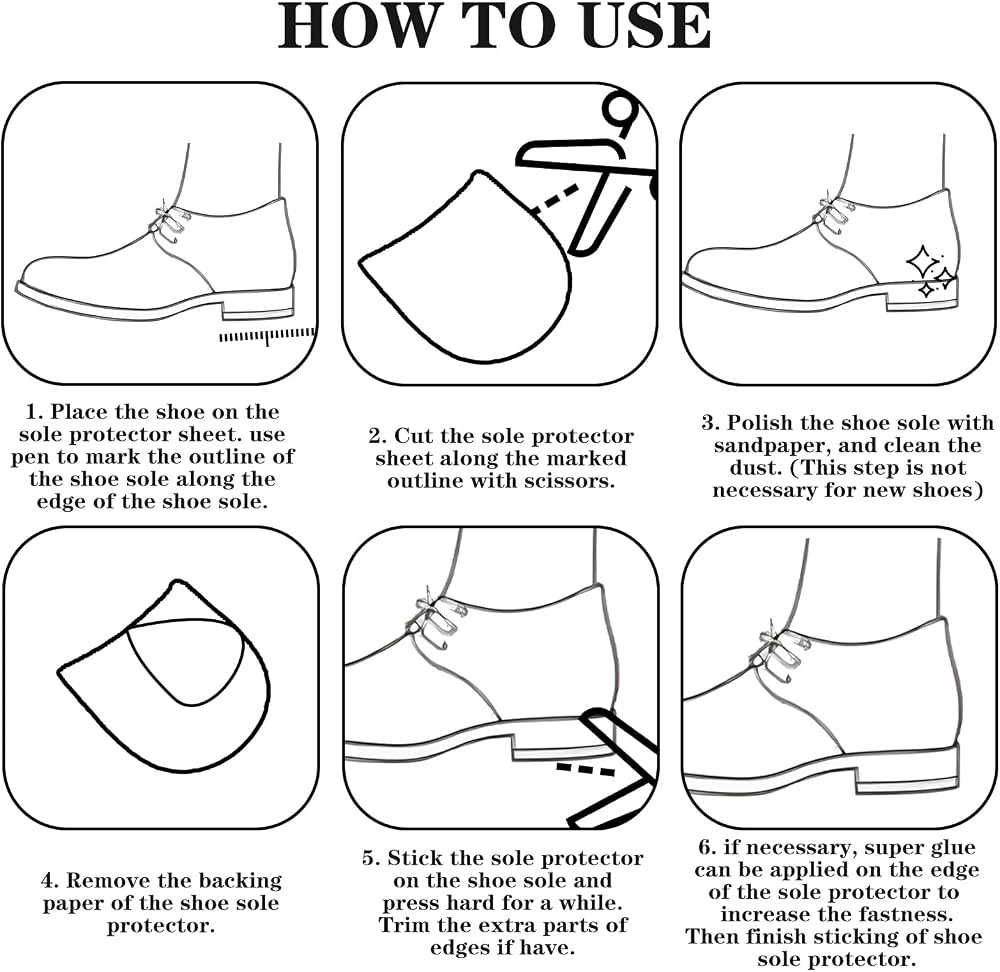 HOW TO USE

1. Place the shoe on the sole protector sheet. use pen to mark the outline of the shoe sole along the edge of the shoe sole.

2. Cut the sole protector sheet along the marked outline with scissors.

3. Polish the shoe sole with sandpaper, and clean the dust. (This step is not necessary for new shoes)

4. Remove the backing paper of the shoe sole protector.

5. Stick the sole protector on the shoe sole and press hard for a while. Trim the extra parts of edges if have.

6. if necessary, super glue can be applied on the edge of the sole protector to increase the fastness. Then finish sticking of shoe sole protector.