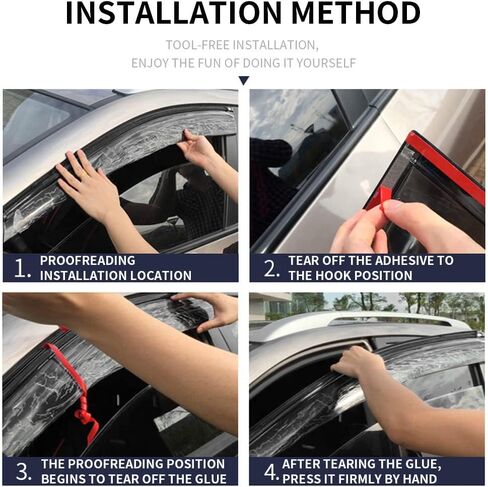 INSTALLATION METHOD

TOOL-FREE INSTALLATION,
ENJOY THE FUN OF DOING IT YOURSELF

1. PROOFREADING INSTALLATION LOCATION

2. TEAR OFF THE ADHESIVE TO THE HOOK POSITION

3. THE PROOFREADING POSITION BEGINS TO TEAR OFF THE GLUE

4. AFTER TEARING THE GLUE, PRESS IT FIRMLY BY HAND